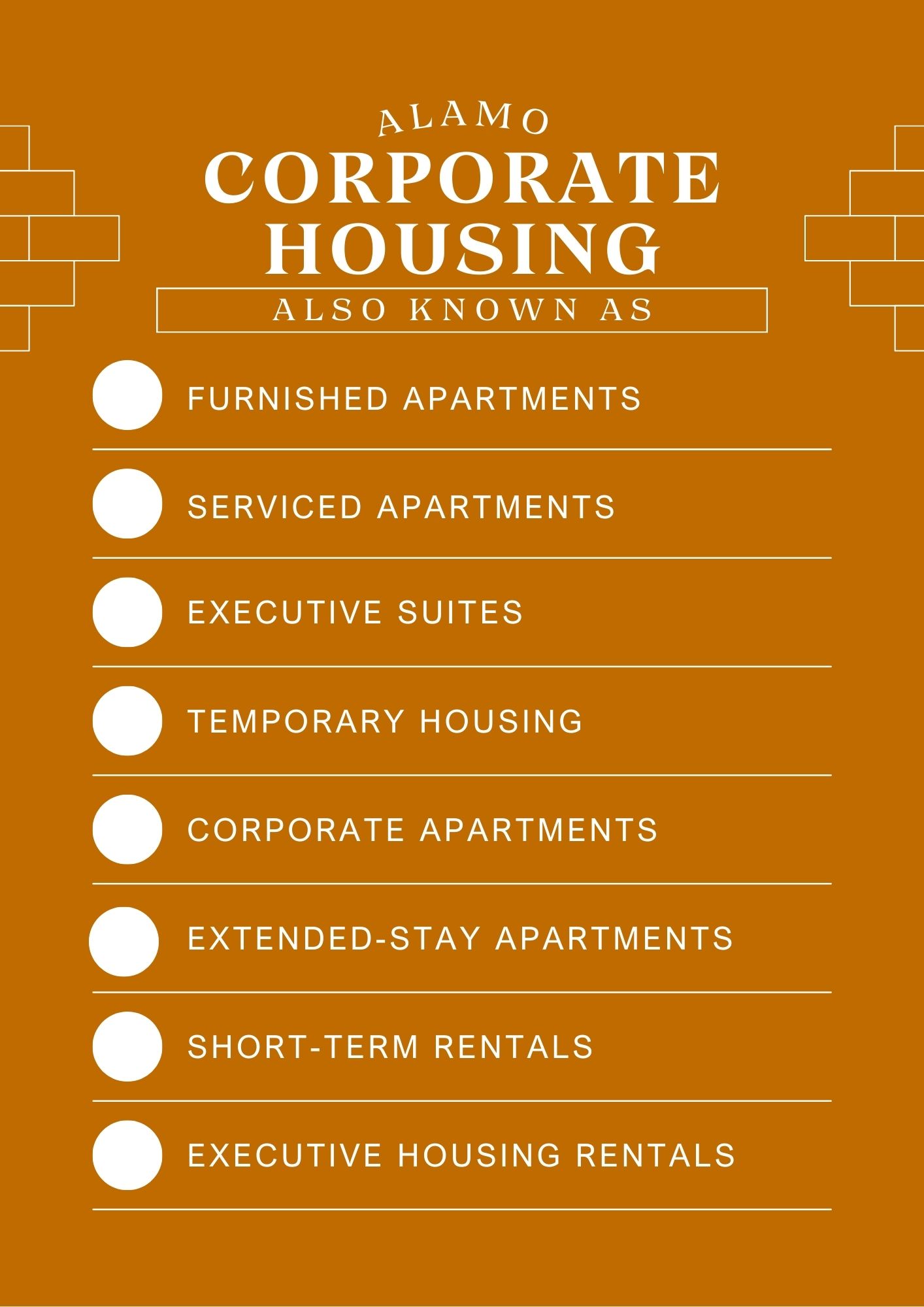 ALAMO
CORPORATE HOUSING
ALSO KNOWN AS

FURNISHED APARTMENTS

SERVICED APARTMENTS

EXECUTIVE SUITES

TEMPORARY HOUSING

CORPORATE APARTMENTS

EXTENDED-STAY APARTMENTS

SHORT-TERM RENTALS

EXECUTIVE HOUSING RENTALS