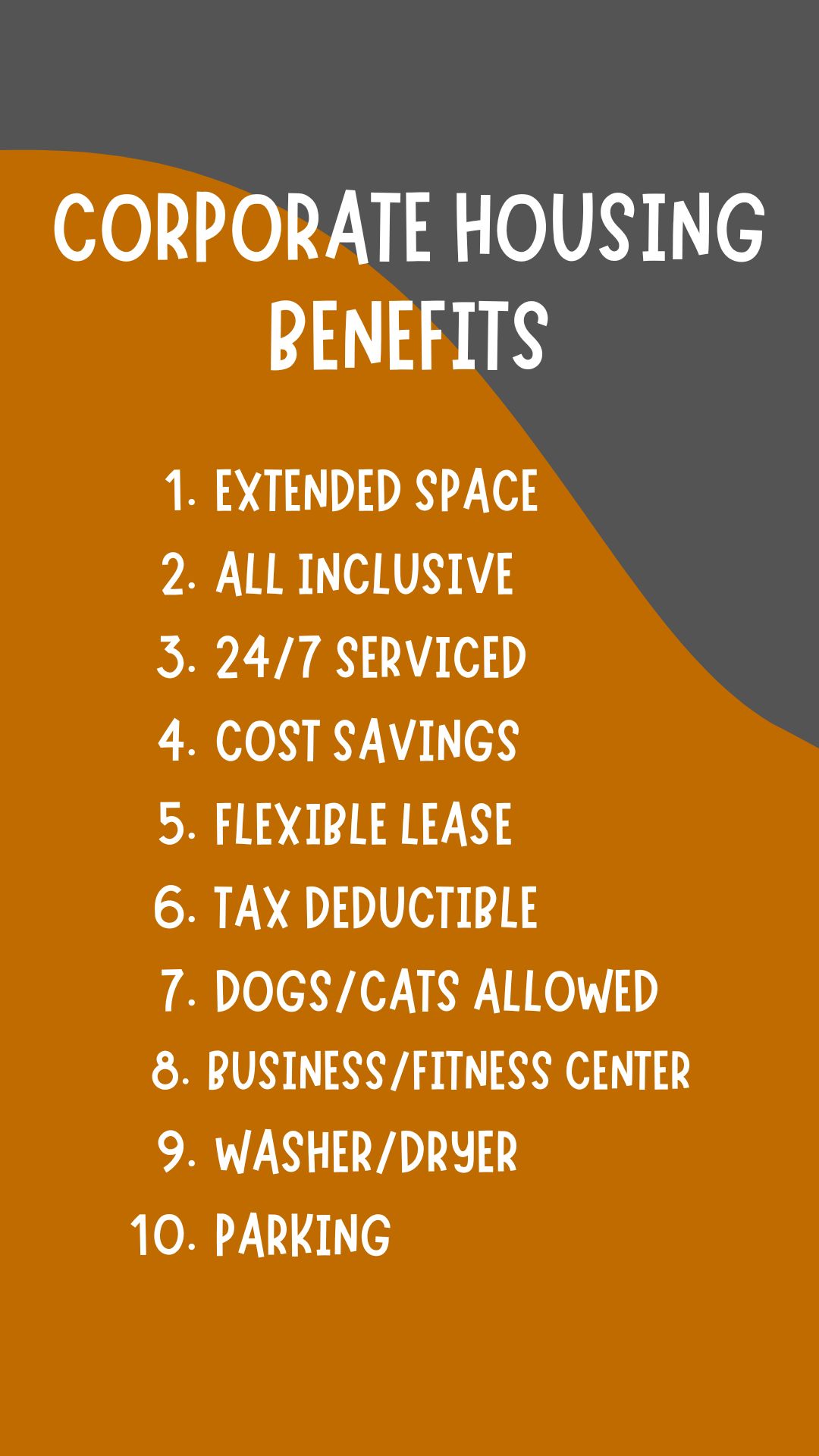 CORPORATE HOUSING BENEFITS

1. EXTENDED SPACE
2. ALL INCLUSIVE
3. 24/7 SERVICED
4. COST SAVINGS
5. FLEXIBLE LEASE
6. TAX DEDUCTIBLE
7. DOGS/CATS ALLOWED
8. BUSINESS/FITNESS CENTER
9. WASHER/DRYER
10. PARKING