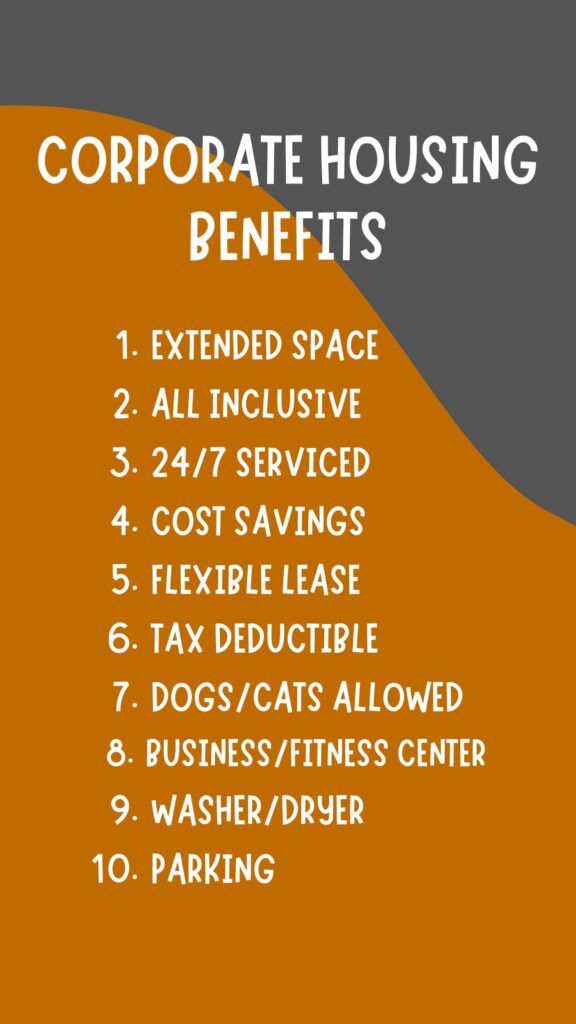 CORPORATE HOUSING BENEFITS

1. EXTENDED SPACE
2. ALL INCLUSIVE
3. 24/7 SERVICED
4. COST SAVINGS
5. FLEXIBLE LEASE
6. TAX DEDUCTIBLE
7. DOGS/CATS ALLOWED
8. BUSINESS/FITNESS CENTER
9. WASHER/DRYER
10. PARKING